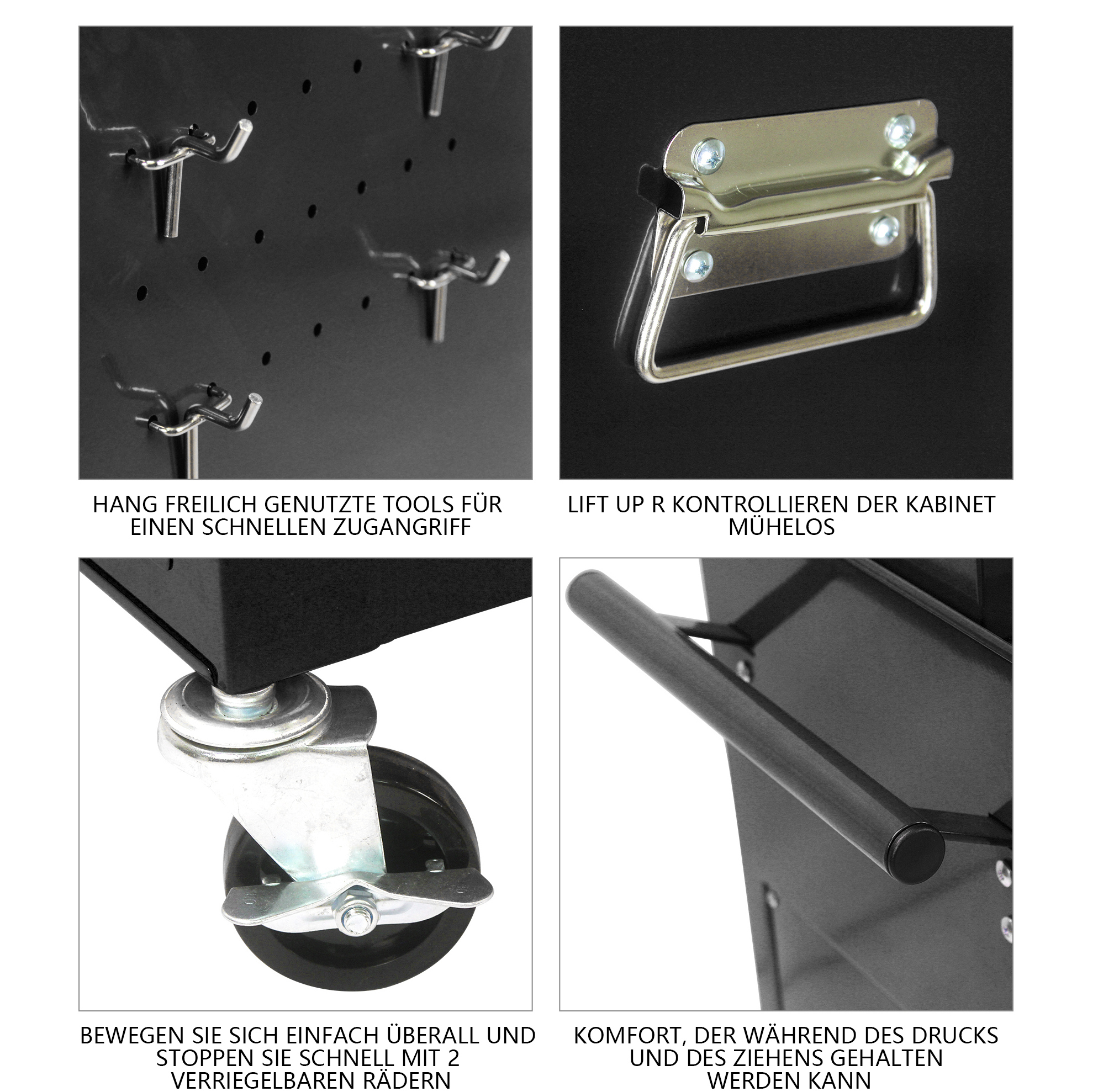 HANG FREILICH GENUTZTE TOOLS FÜR EINEN SCHNELLEN ZUGANGRIFF

LIFT UP R KONTROLLIEREN DER KABINET MÜHELOS

BEWEGEN SIE SICH EINFACH ÜBERALL UND STOPPEN SIE SCHNELL MIT 2 VERRIEGELBAREN RÄDERN

KOMFORT, DER WÄHREND DES DRUCKS UND DES ZIEHENS GEHALTEN WERDEN KANN