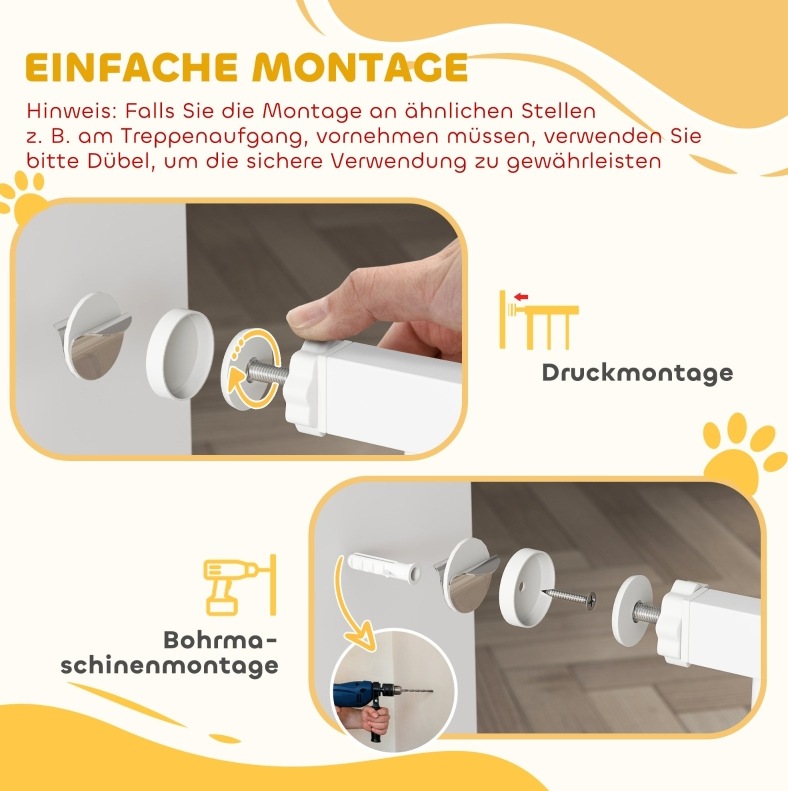 EINFACHE MONTAGE

Hinweis: Falls Sie die Montage an ähnlichen Stellen z. B. am Treppenaufgang, vornehmen müssen, verwenden Sie bitte Dübel, um die sichere Verwendung zu gewährleisten

Druckmontage

Bohrmaschinenmontage