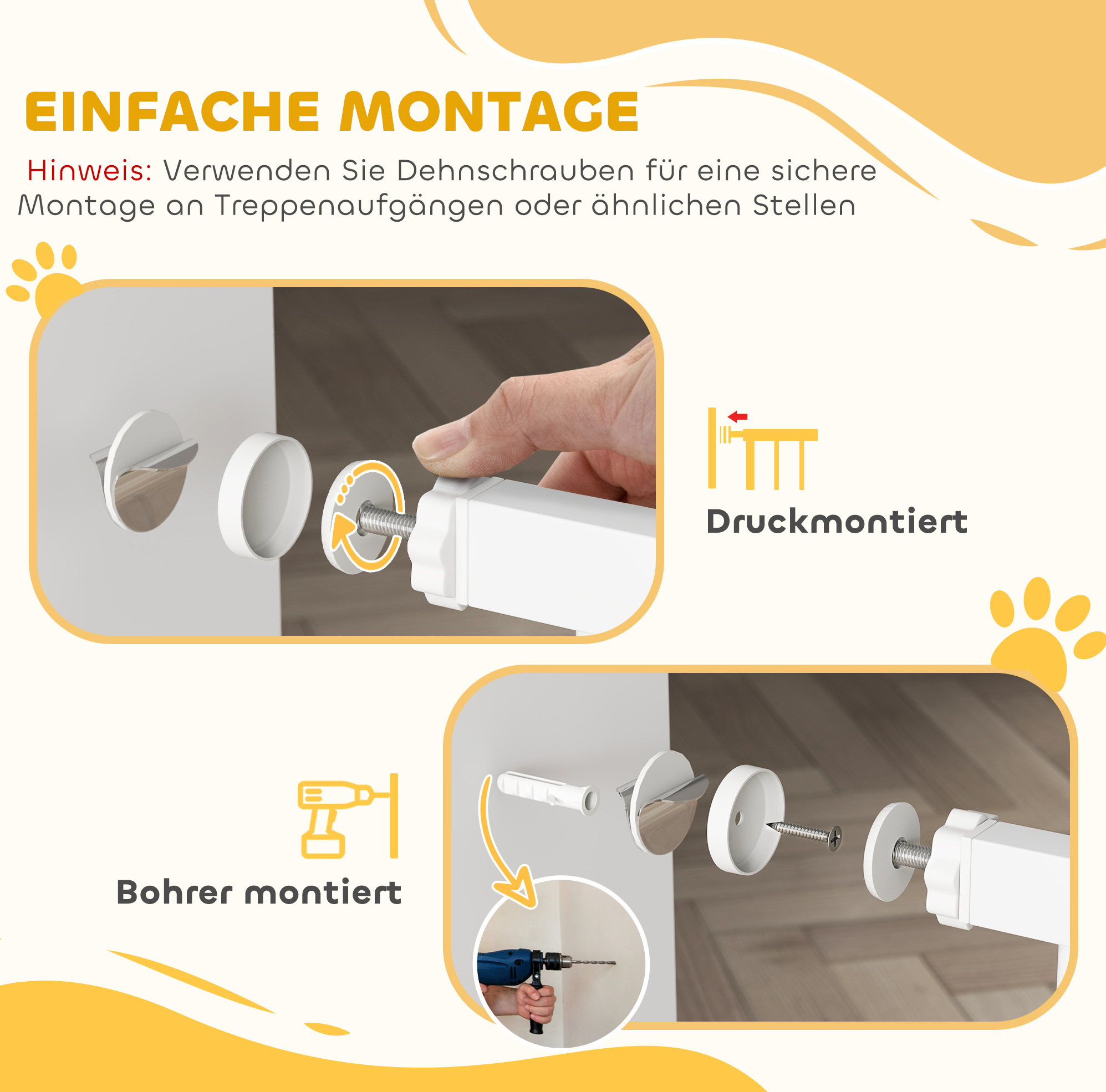 EINFACHE MONTAGE

Hinweis: Verwenden Sie Dehnschrauben für eine sichere Montage an Treppenaufgängen oder ähnlichen Stellen

Druckmontiert

Bohrer montiert