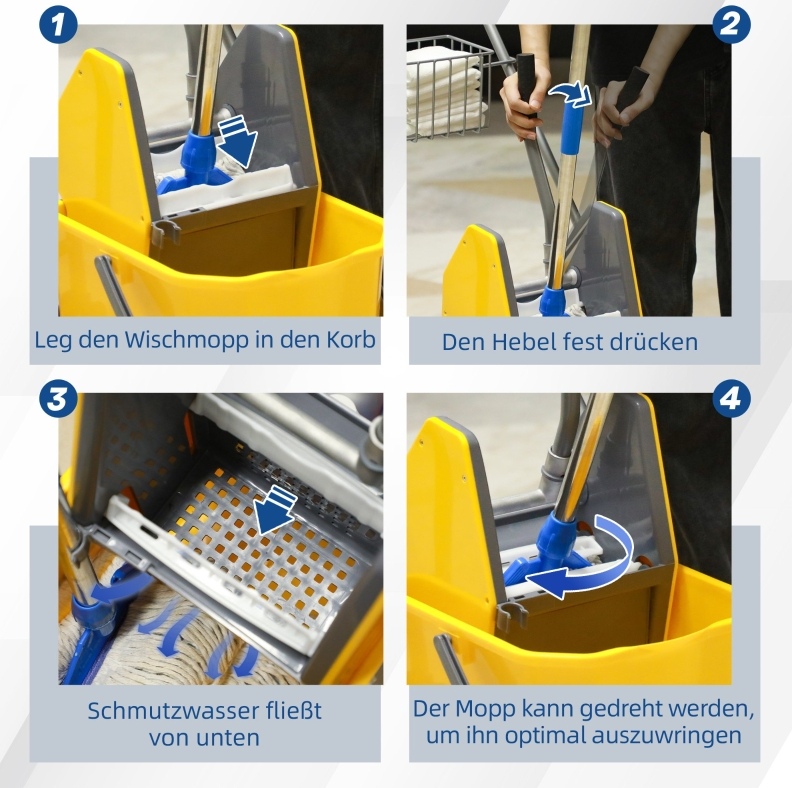 1

Leg den Wischmopp in den Korb

2

Den Hebel fest drücken

3

Schmutzwasser fließt von unten

4

Der Mopp kann gedreht werden, um ihn optimal auszuwringen