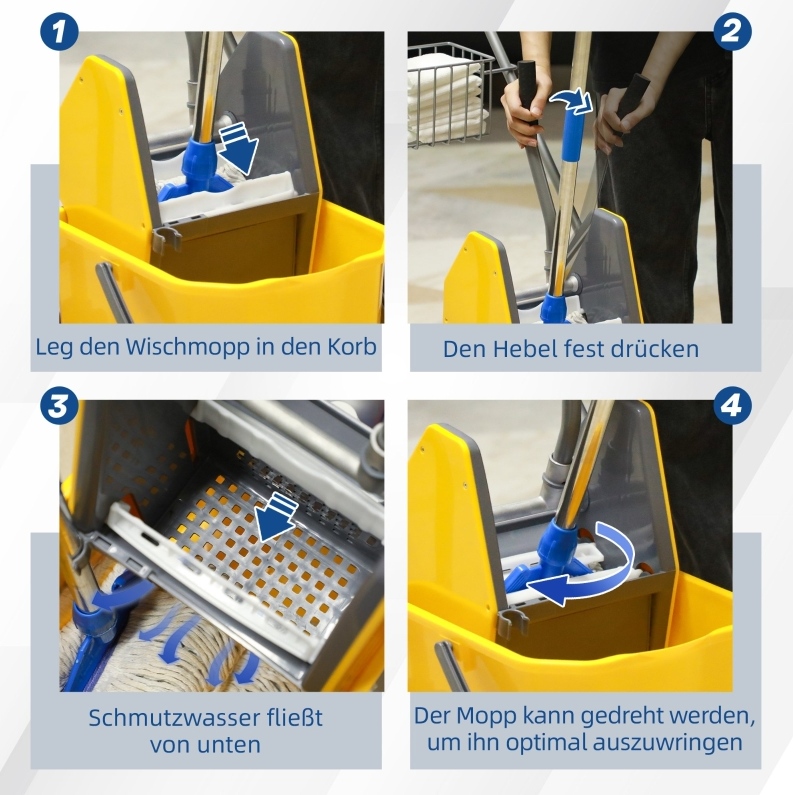 1

Leg den Wischmopp in den Korb

2

Den Hebel fest drücken

3

Schmutzwasser fließt von unten

4

Der Mopp kann gedreht werden, um ihn optimal auszuwringen