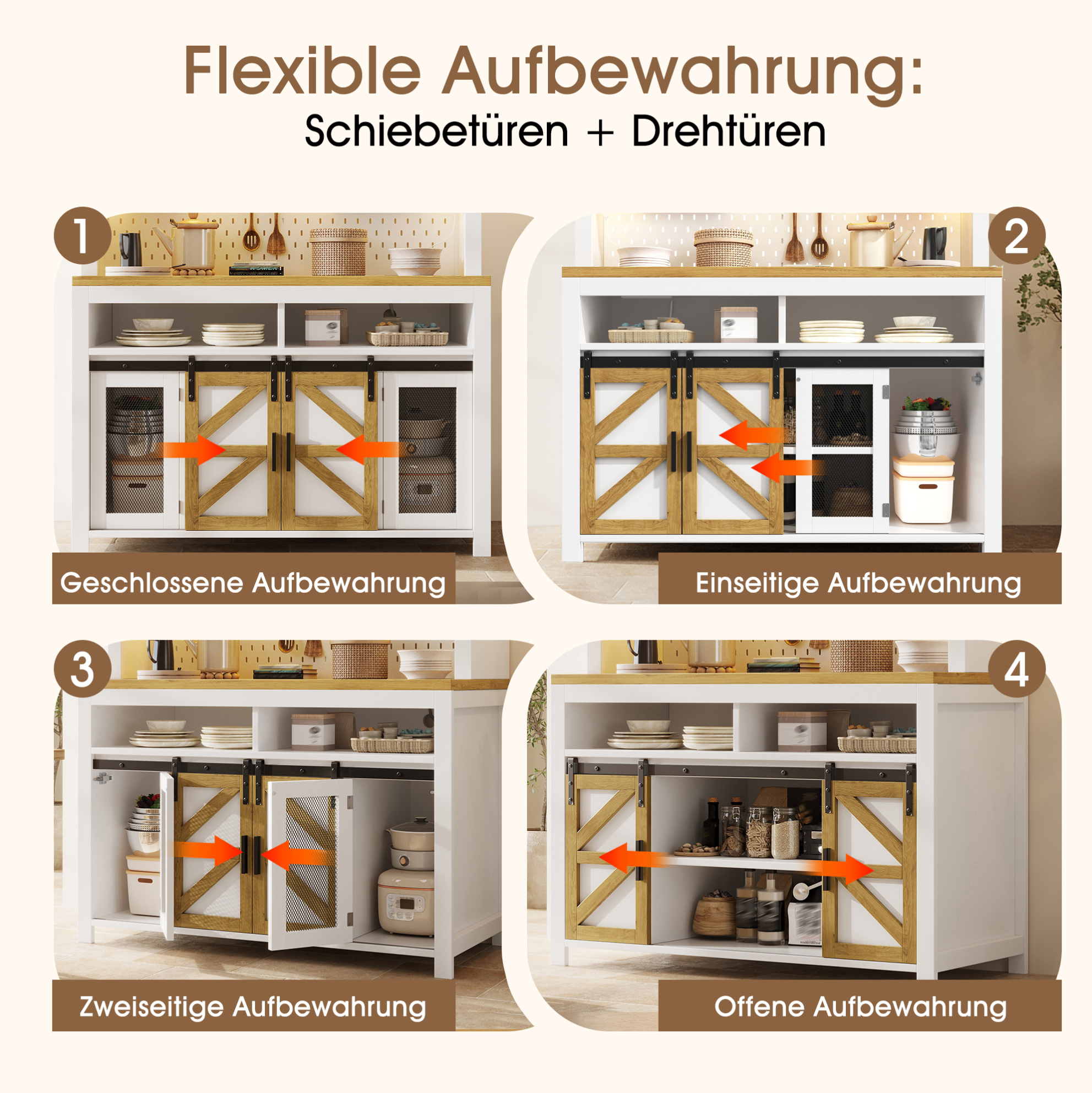 Flexible Aufbewahrung:
Schiebetüren + Drehtüren

1

Geschlossene Aufbewahrung

2

Einseitige Aufbewahrung

3

Zweiseitige Aufbewahrung

4

Offene Aufbewahrung