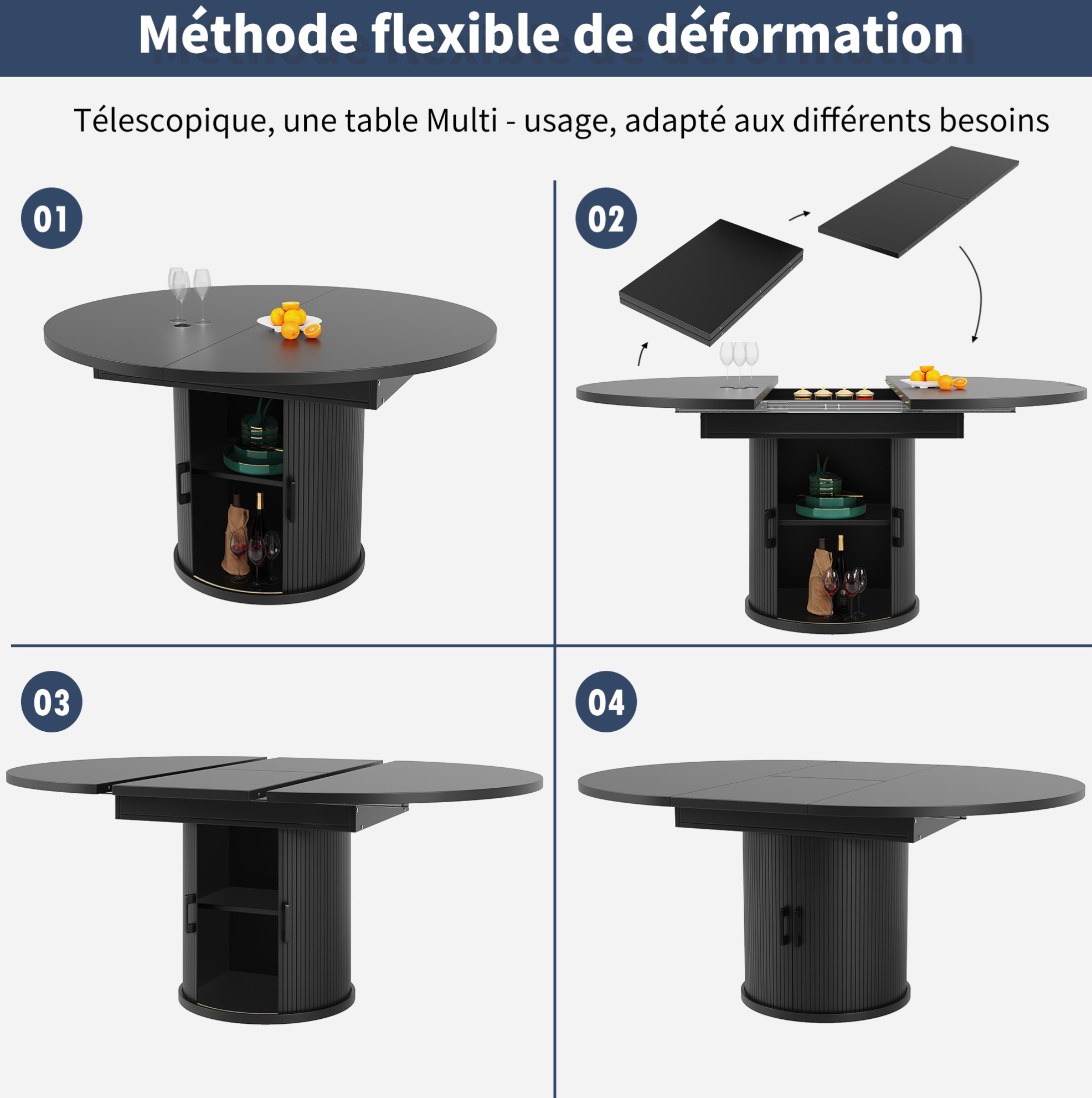 Méthode flexible de déformation

Télescopique, une table Multi - usage, adapté aux différents besoins

01

02

03

04