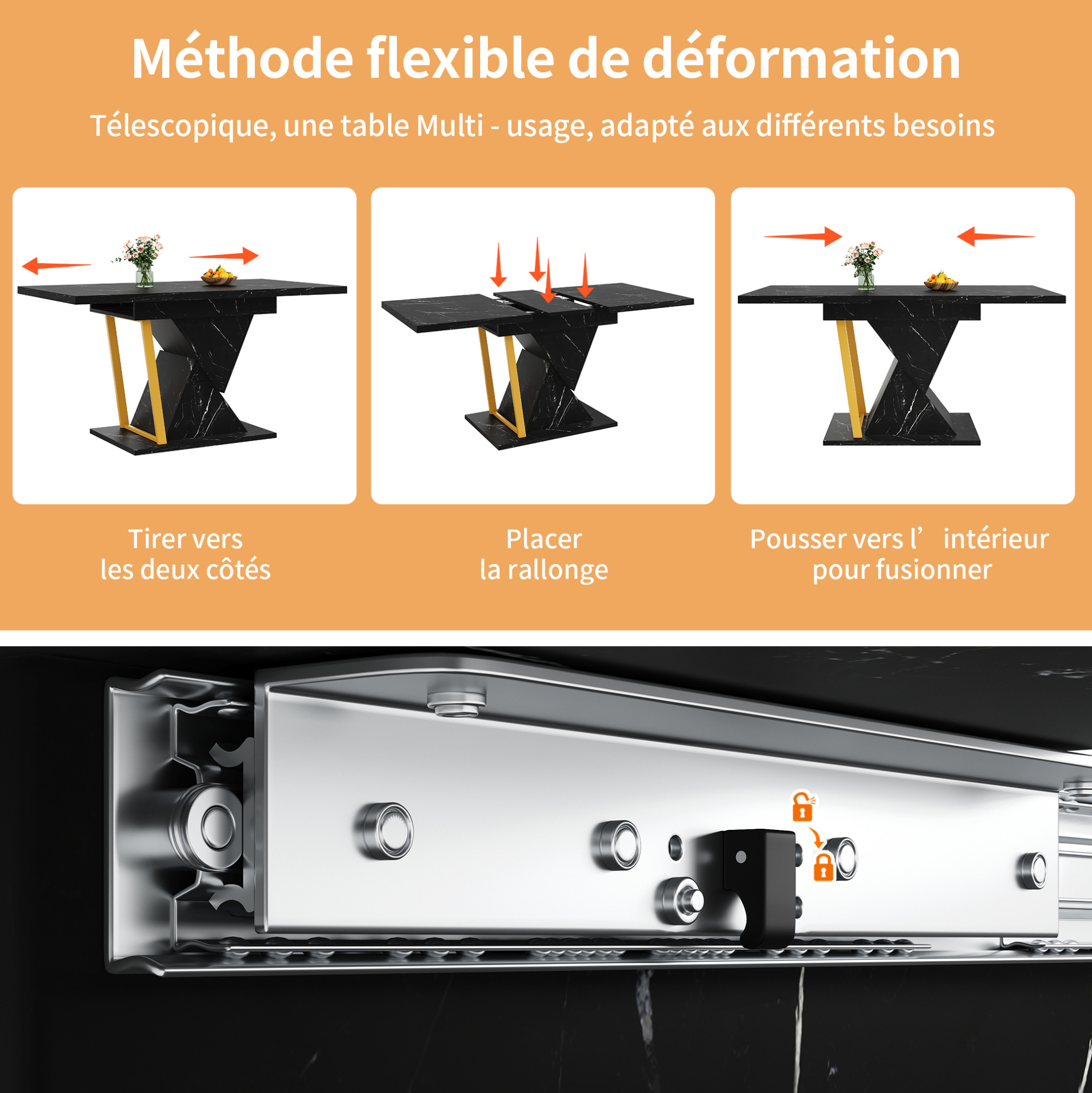 Méthode flexible de déformation

Télescopique, une table Multi - usage, adapté aux différents besoins

Tirer vers les deux côtés

Placer la rallonge

Pousser vers l’ intérieur pour fusionner