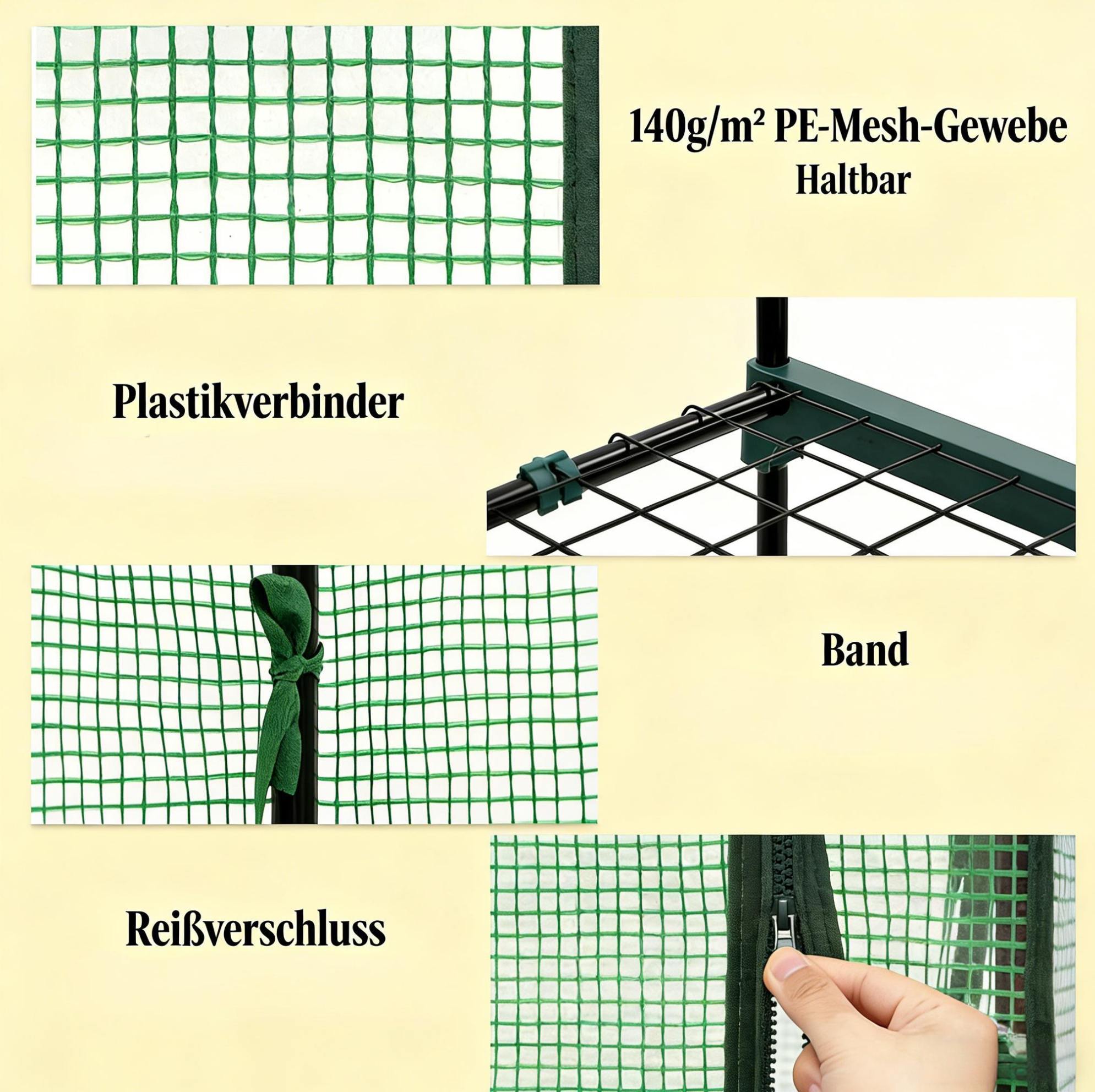 140g/m² PE-Mesh-Gewebe
Haltbar

Plastikverbinder

Band

Reißverschluss